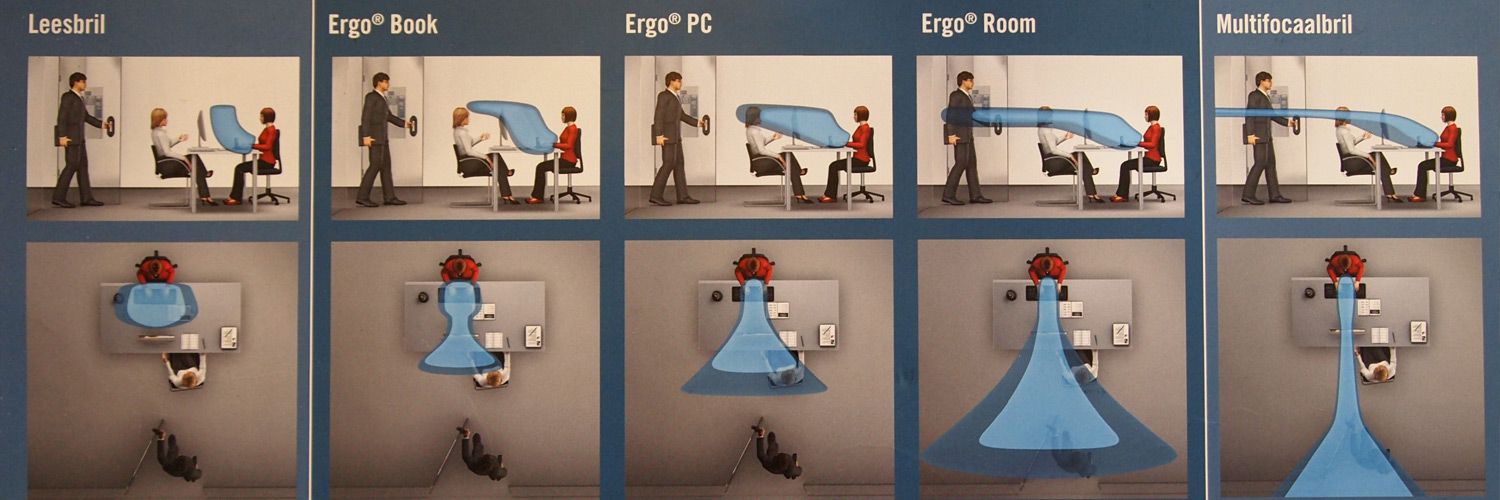 Leesbril

Ergo® Book

Ergo® PC

Ergo® Room

Multifocaalbril